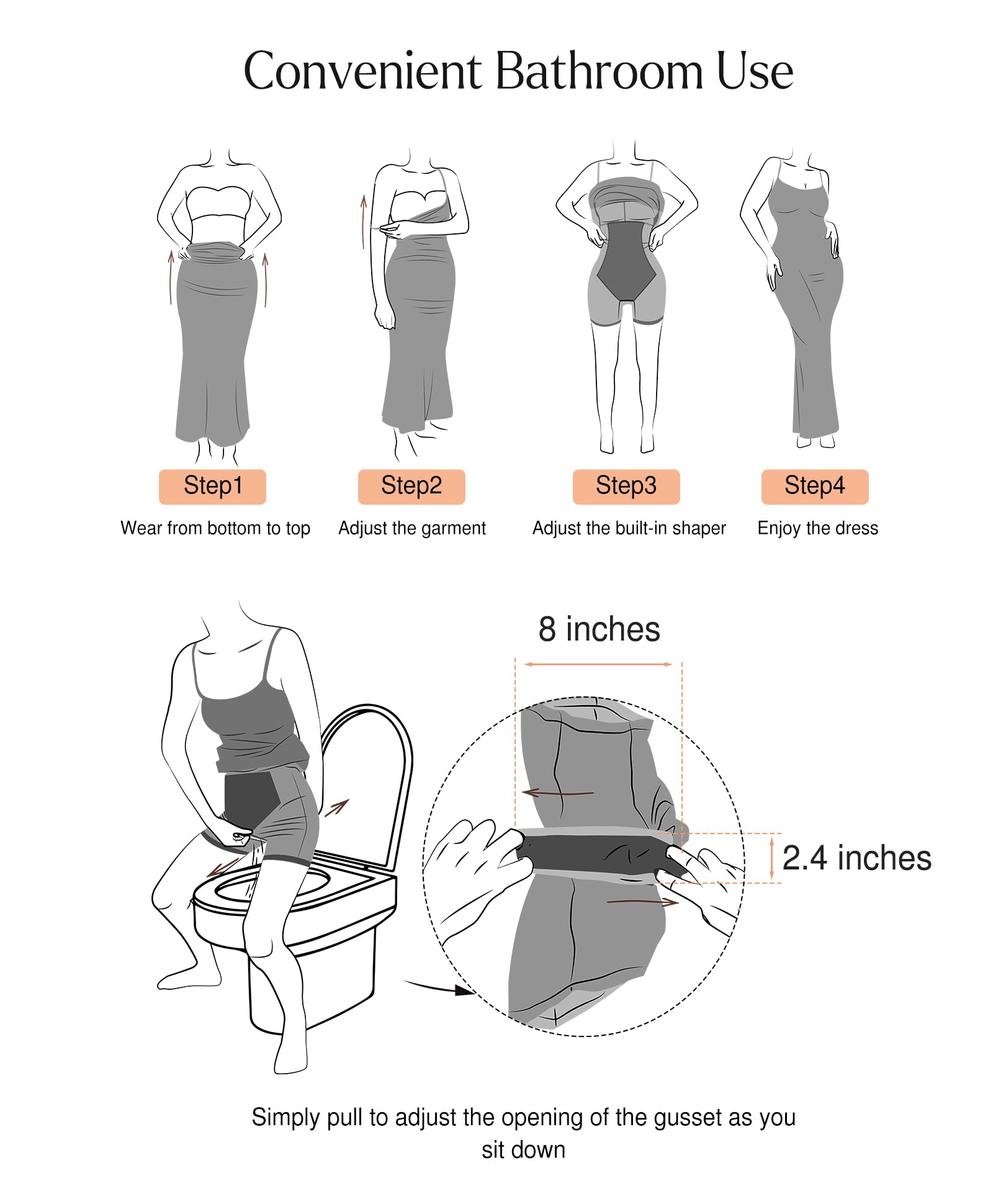 Convenient Bathroom Use

Step1
Wear from bottom to top

Step2
Adjust the garment

Step3
Adjust the built-in shaper

Step4
Enjoy the dress

8 inches

2.4 inches

Simply pull to adjust the opening of the gusset as you sit down